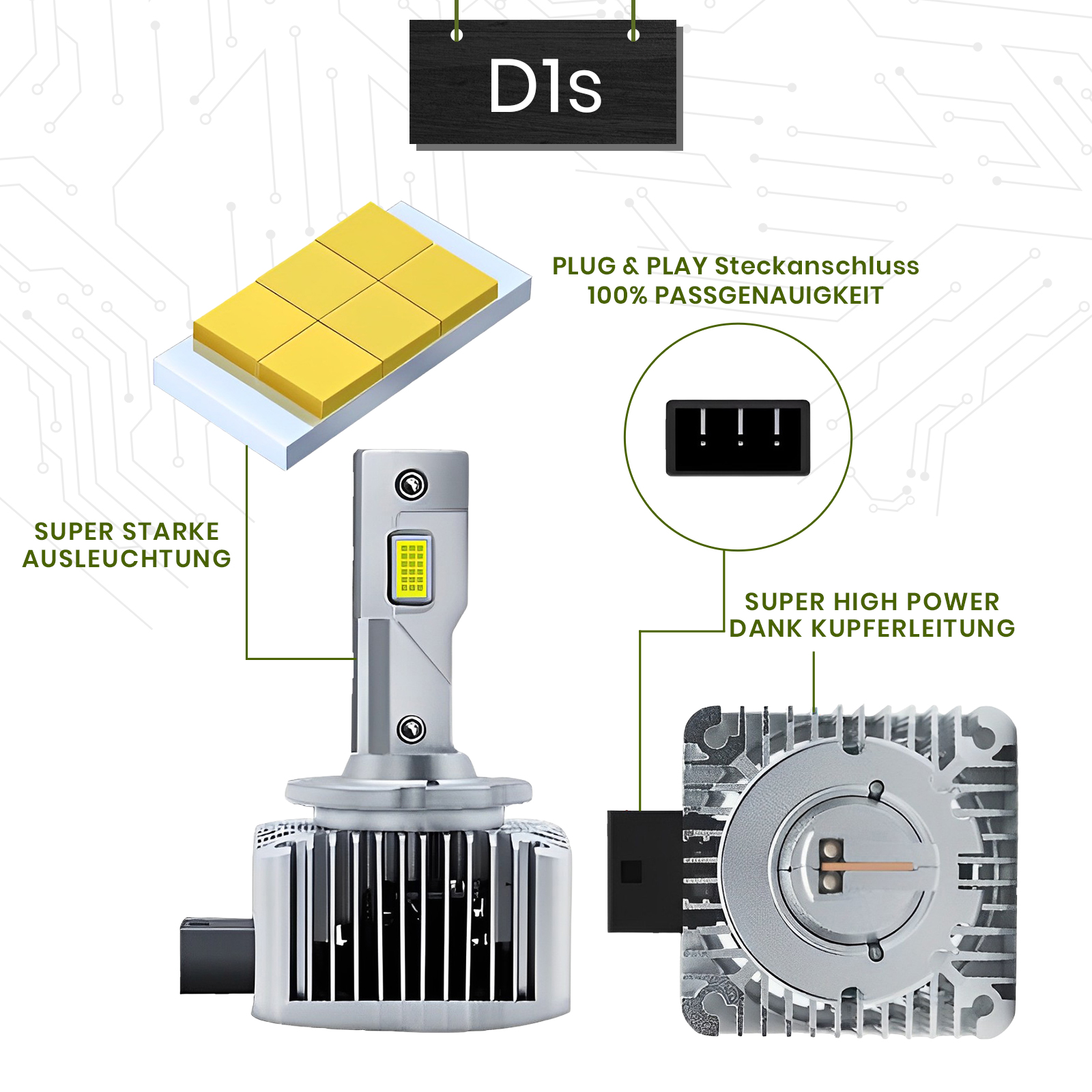 D1s

PLUG & PLAY Steckanschluss
100% PASSGENAUIGKEIT

SUPER STARKE AUSLEUCHTUNG

SUPER HIGH POWER DANK KUPFERLEITUNG